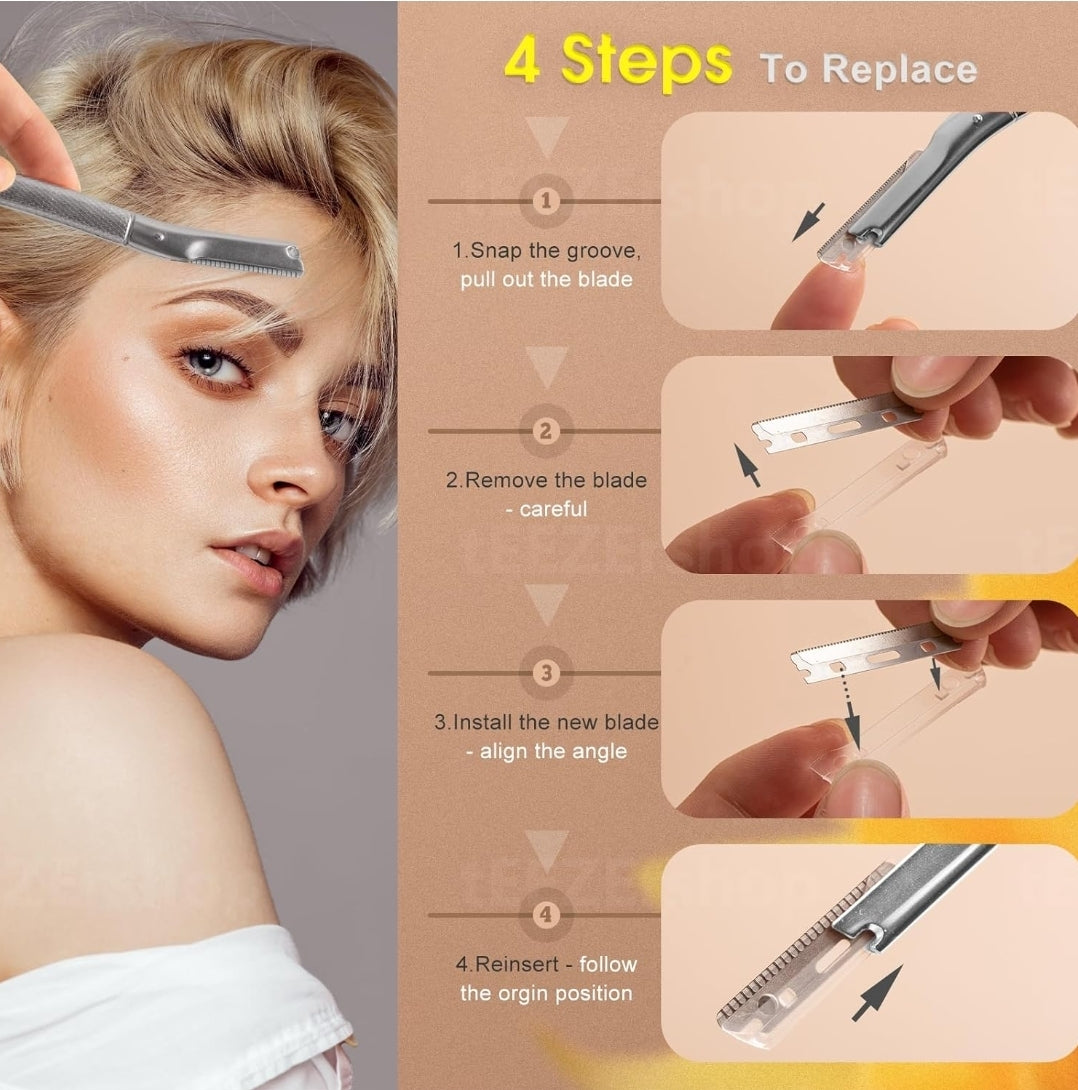 4 Steps To Replace

1

1.Snap the groove, pull out the blade

2

2.Remove the blade - careful

3

3.Install the new blade - align the angle

4

4.Reinsert - follow the orgin position